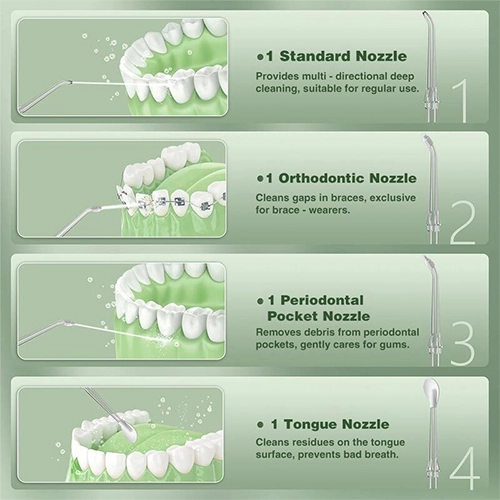 ●1 Standard Nozzle

Provides multi - directional deep cleaning, suitable for regular use.

1

●1 Orthodontic Nozzle

Cleans gaps in braces, exclusive for brace - wearers.

2

● 1 Periodontal Pocket Nozzle

Removes debris from periodontal pockets, gently cares for gums.

3

● 1 Tongue Nozzle

Cleans residues on the tongue surface, prevents bad breath.

4